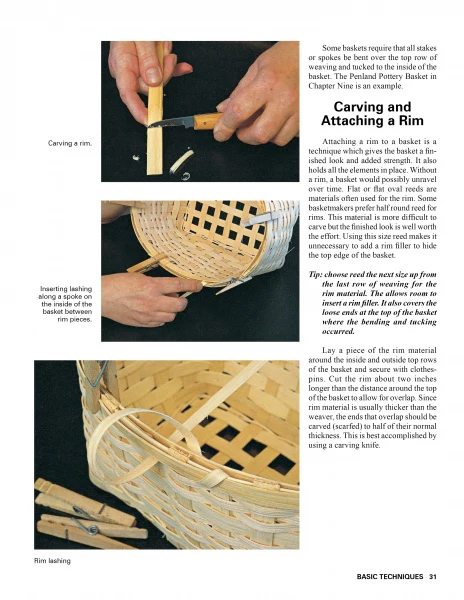 Carving a rim.

Inserting lashing along a spoke on the inside of the basket between rim pieces.

Rim lashing

Some baskets require that all stakes or spokes be bent over the top row of weaving and tucked to the inside of the basket. The Penland Pottery Basket in Chapter Nine is an example.

Carving and Attaching a Rim

Attaching a rim to a basket is a technique which gives the basket a finished look and added strength. It also holds all the elements in place. Without a rim, a basket would possibly unravel over time. Flat or flat oval reeds are materials often used for the rim. Some basketmakers prefer half round reed for rims. This material is more difficult to carve but the finished look is well worth the effort. Using this size reed makes it unnecessary to add a rim filler to hide the top edge of the basket.

Tip: choose reed the next size up from the last row of weaving for the rim material. The allows room to insert a rim filler. It also covers the loose ends at the top of the basket where the bending and tucking occurred.

Lay a piece of the rim material around the inside and outside top rows of the basket and secure with clothespins. Cut the rim about two inches longer than the distance around the top of the basket to allow for overlap. Since rim material is usually thicker than the weaver, the ends that overlap should be carved (scarfed) to half of their normal thickness. This is best accomplished by using a carving knife.

BASIC TECHNIQUES 31